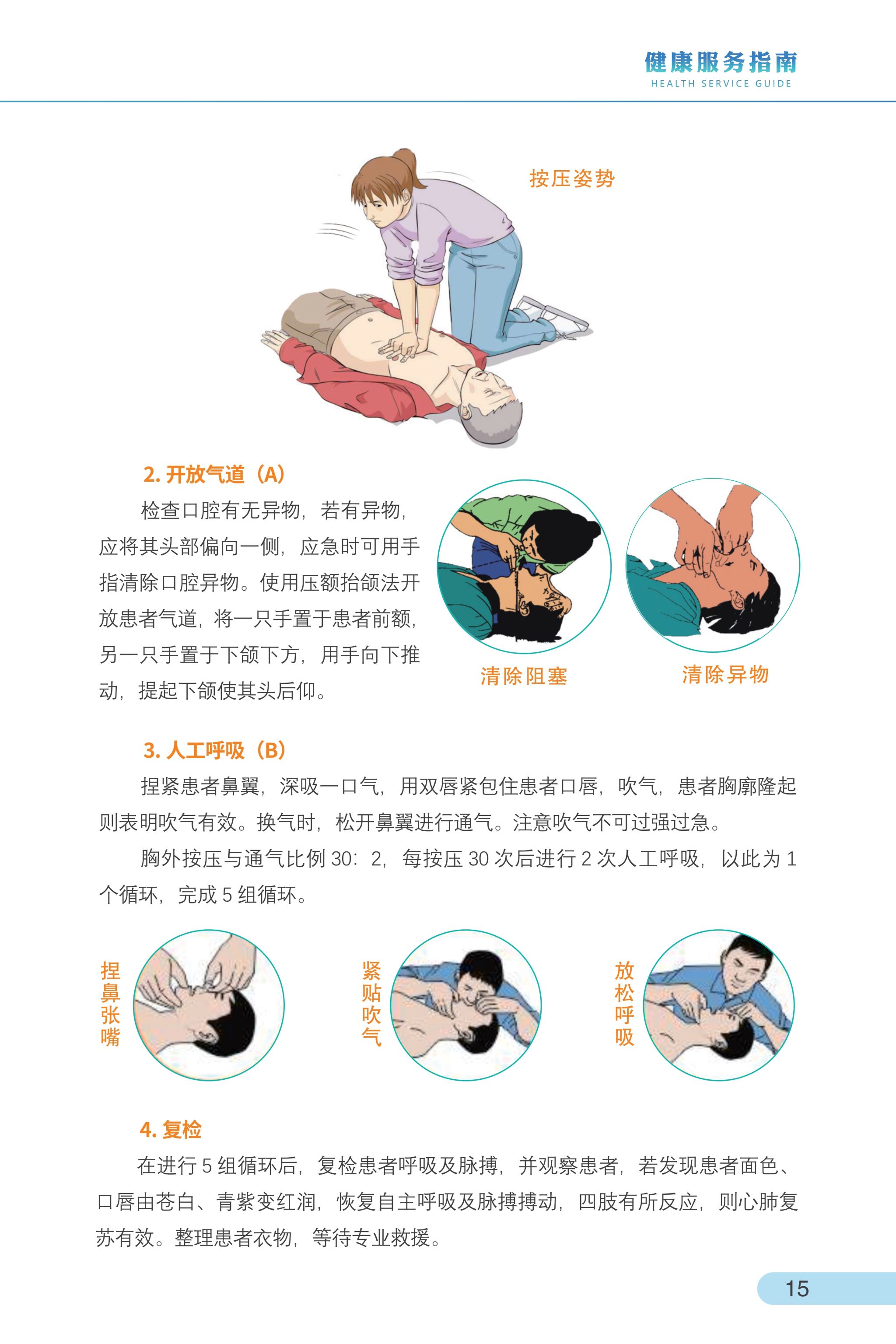 健康服务指南
HEALTH SERVICE GUIDE

按压姿势

2. 开放气道（A）

检查口腔有无异物，若有异物，应将其头部偏向一侧，应急时可用手指清除口腔异物。使用压额抬颌法开放患者气道，将一只手置于患者前额，另一只手置于下颌下方，用手向下推动，提起下颌使其头后仰。

清除阻塞

清除异物

3. 人工呼吸（B）

捏紧患者鼻翼，深吸一口气，用双唇紧包住患者口唇，吹气，患者胸廓隆起则表明吹气有效。换气时，松开鼻翼进行通气。注意吹气不可过强过急。

胸外按压与通气比例 30：2，每按压 30 次后进行 2 次人工呼吸，以此为 1 个循环，完成 5 组循环。

捏鼻张嘴

紧贴吹气

放松呼吸

4. 复检

在进行 5 组循环后，复检患者呼吸及脉搏，并观察患者，若发现患者面色、口唇由苍白、青紫变红润，恢复自主呼吸及脉搏搏动，四肢有所反应，则心肺复苏有效。整理患者衣物，等待专业救援。

15